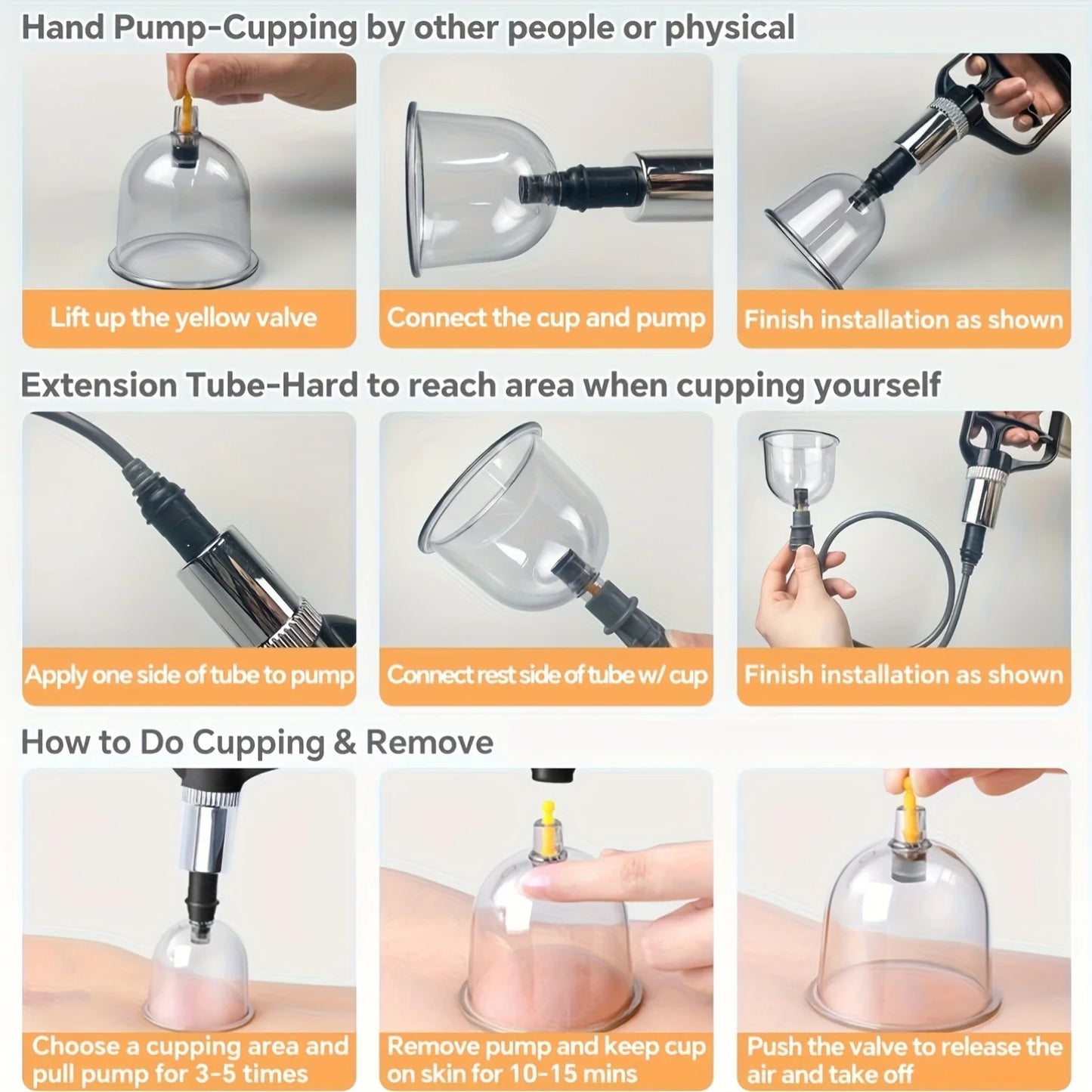 Hand Pump-Cupping by other people or physical

Lift up the yellow valve

Connect the cup and pump

Finish installation as shown

Extension Tube-Hard to reach area when cupping yourself

Apply one side of tube to pump

Connect rest side of tube w/ cup

Finish installation as shown

How to Do Cupping & Remove

Choose a cupping area and pull pump for 3-5 times

Remove pump and keep cup on skin for 10-15 mins

Push the valve to release the air and take off